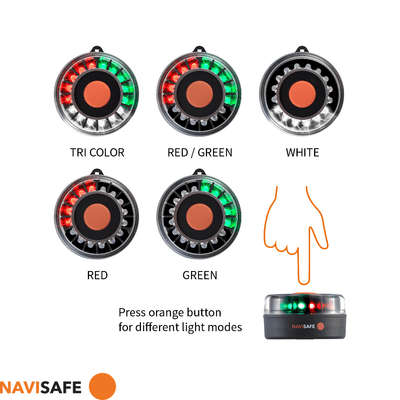 TRI COLOR

RED / GREEN

WHITE

RED

GREEN

Press orange button for different light modes

NAVISAFE

NAVISAFE