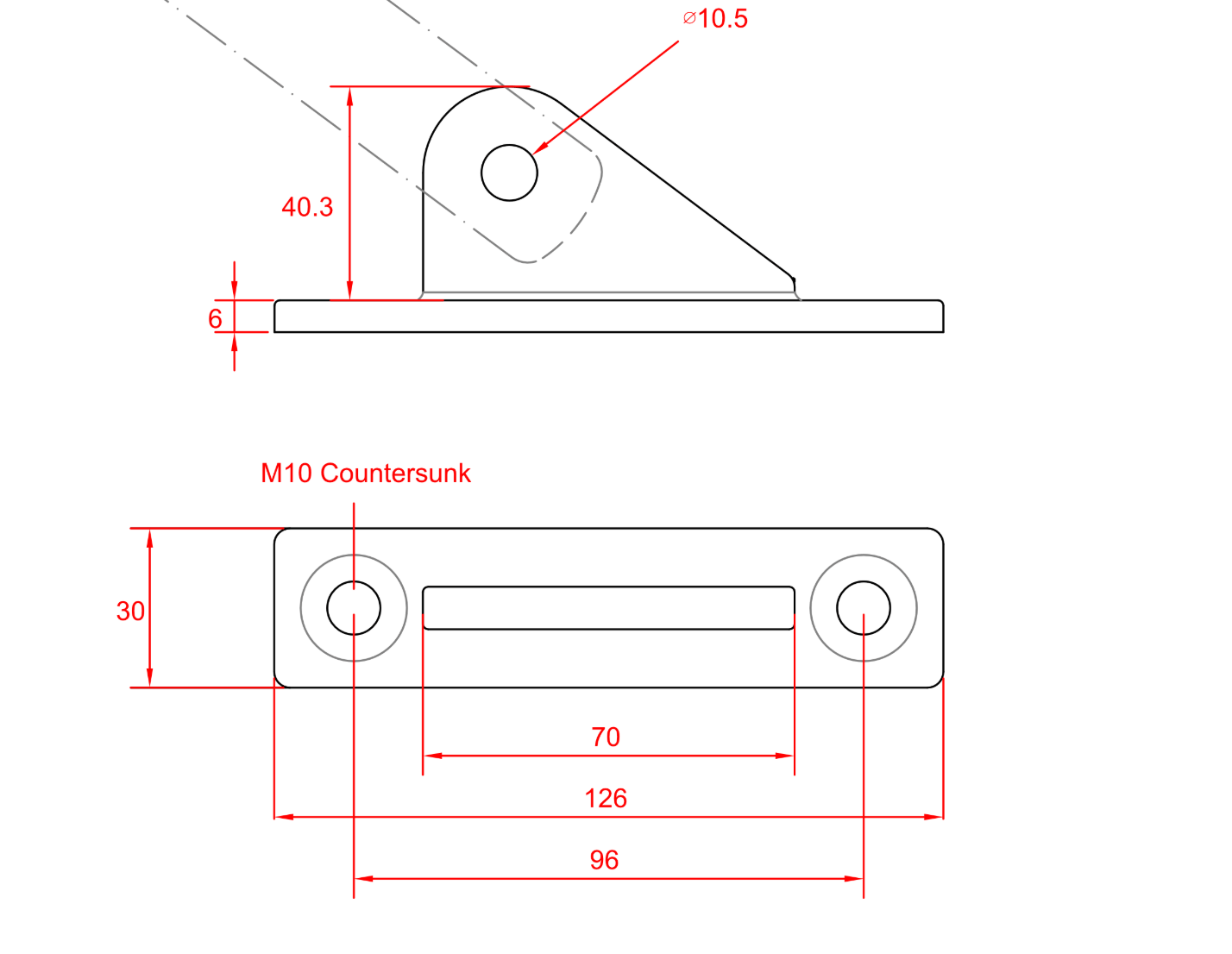 ⌀10.5

40.3

6

M10 Countersunk

30

70

126

96