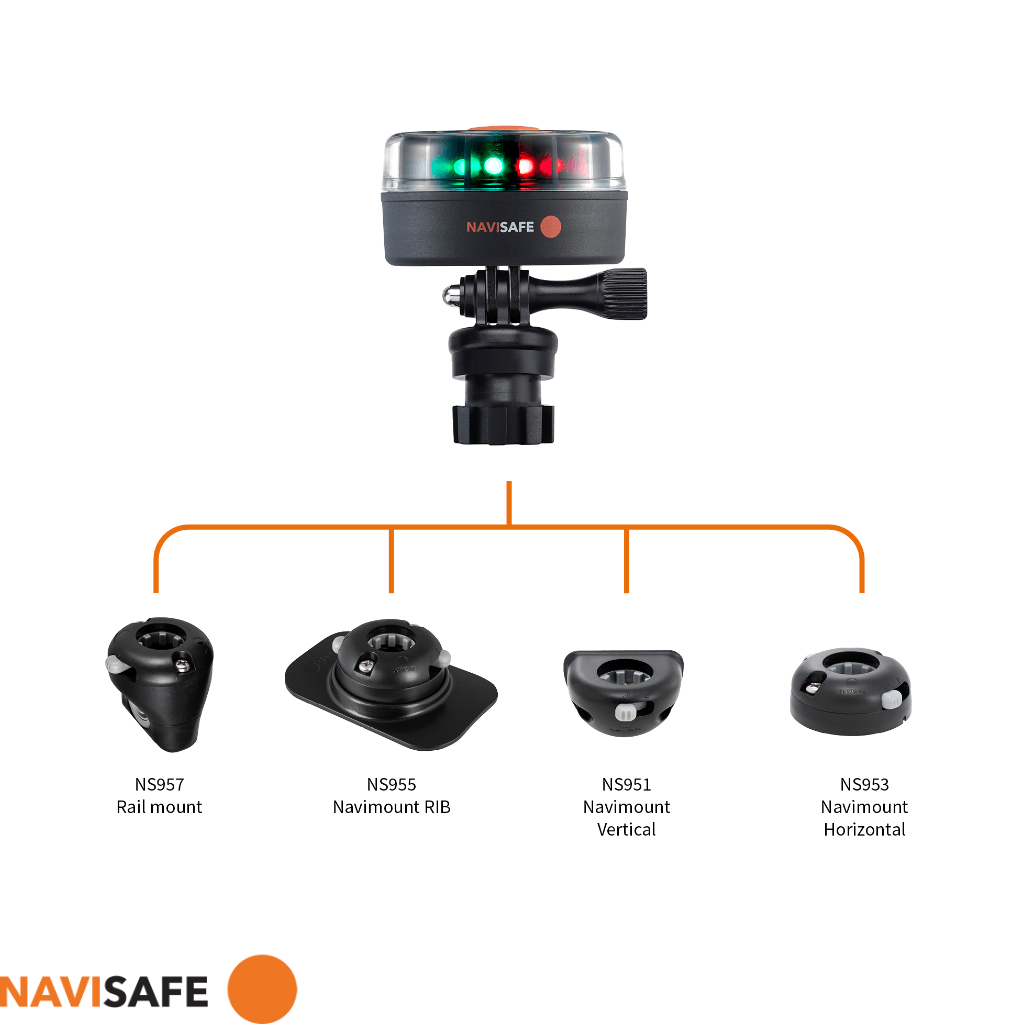 NAVISAFE

NS957
Rail mount

NS955
Navimount RIB

NS951
Navimount
Vertical

NS953
Navimount
Horizontal

NAVISAFE