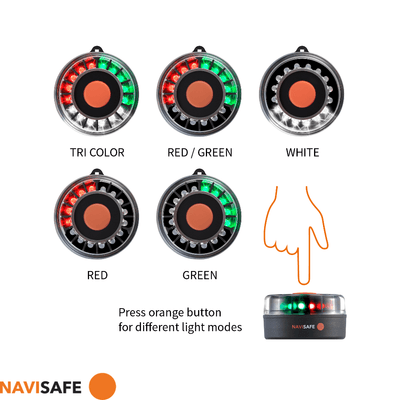 TRI COLOR

RED / GREEN

WHITE

RED

GREEN

Press orange button for different light modes

NAVISAFE

NAVISAFE