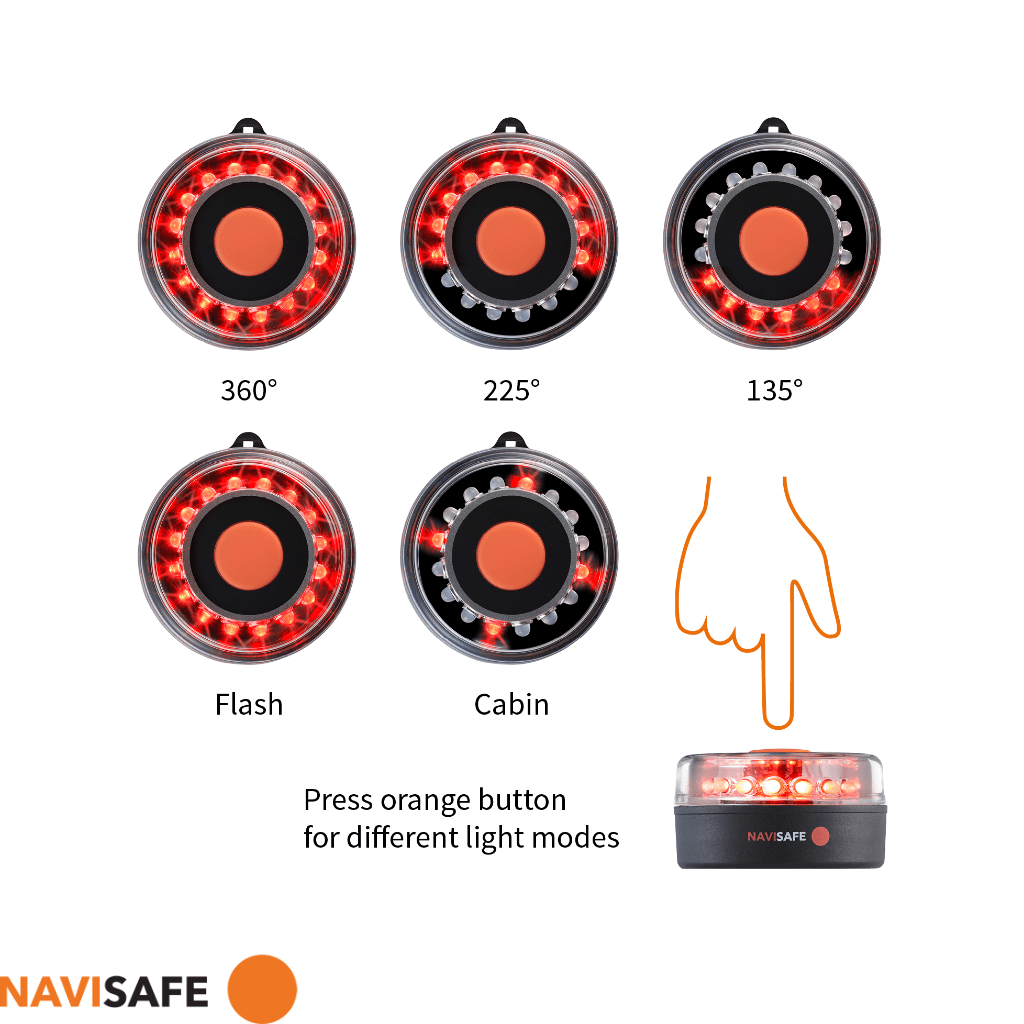 360°

225°

135°

Flash

Cabin

Press orange button for different light modes

NAVISAFE

NAVISAFE