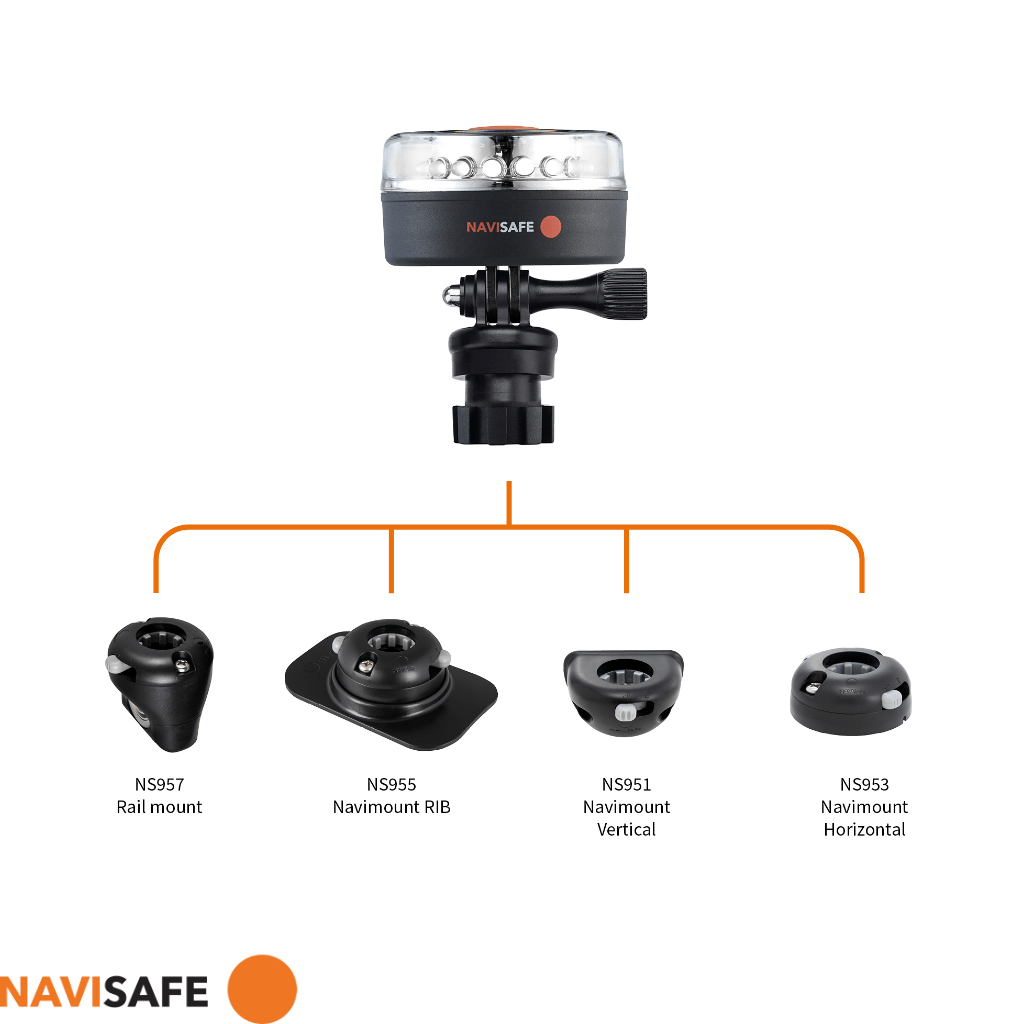 NAVISAFE

NS957
Rail mount

NS955
Navimount RIB

NS951
Navimount
Vertical

NS953
Navimount
Horizontal

NAVISAFE