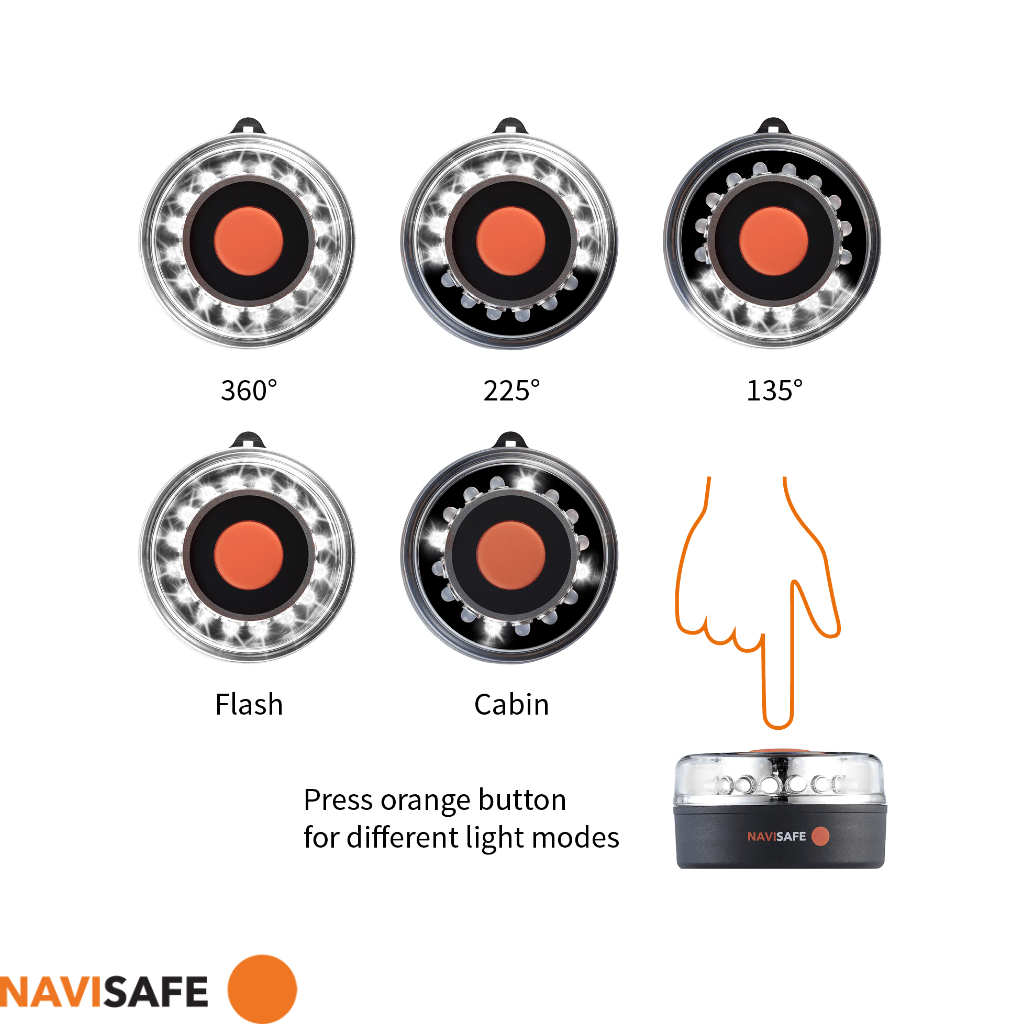 360°

225°

135°

Flash

Cabin

Press orange button for different light modes

NAVISAFE

NAVISAFE