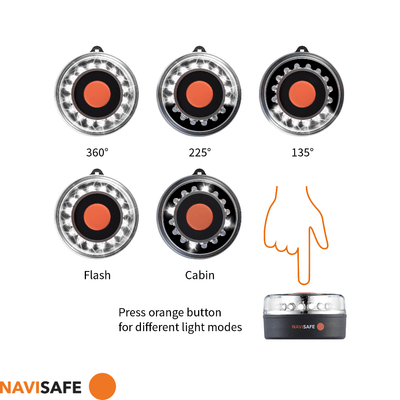 360°

225°

135°

Flash

Cabin

Press orange button for different light modes

NAVISAFE

NAVISAFE