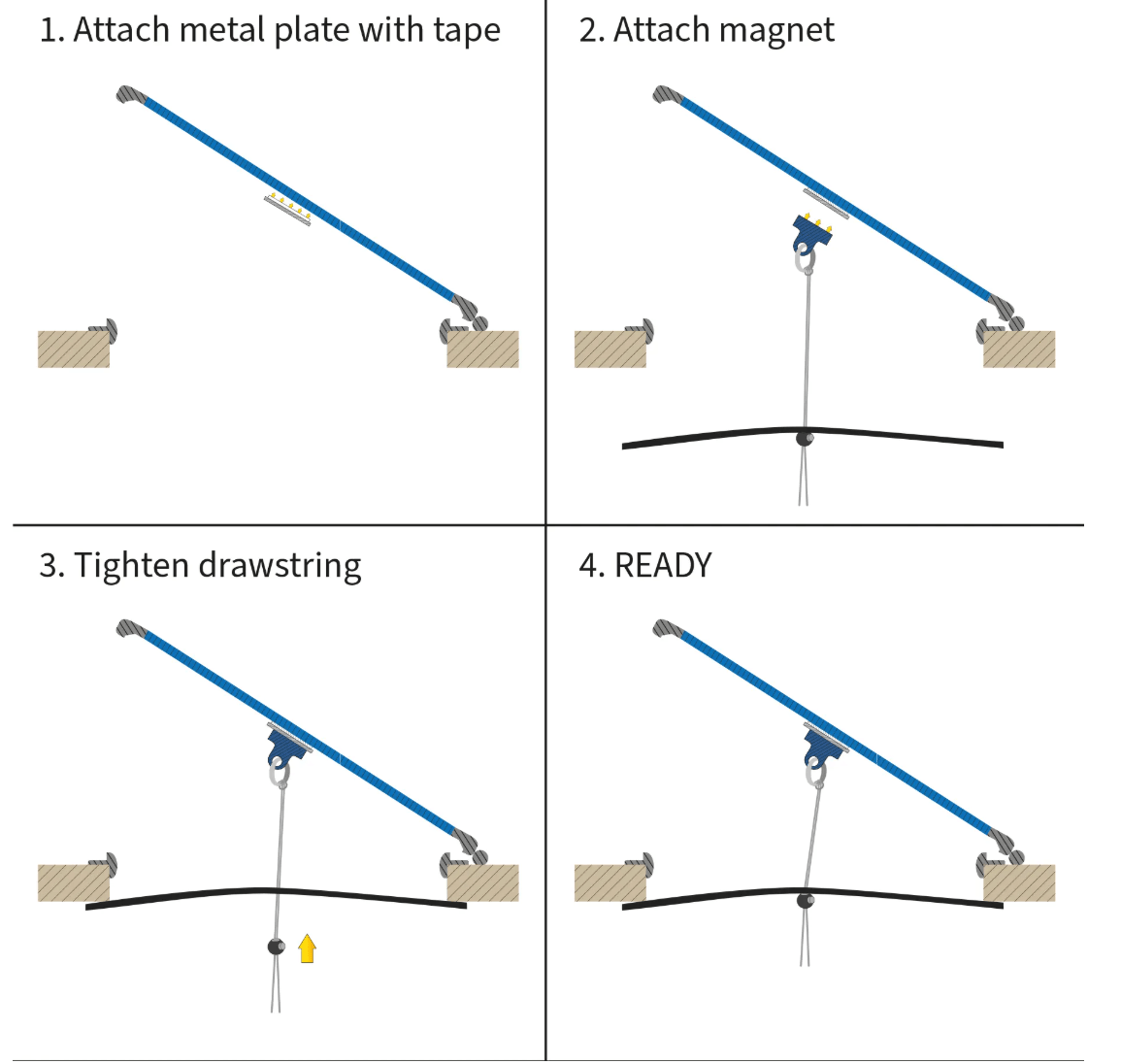 1. Attach metal plate with tape

2. Attach magnet

3. Tighten drawstring

4. READY